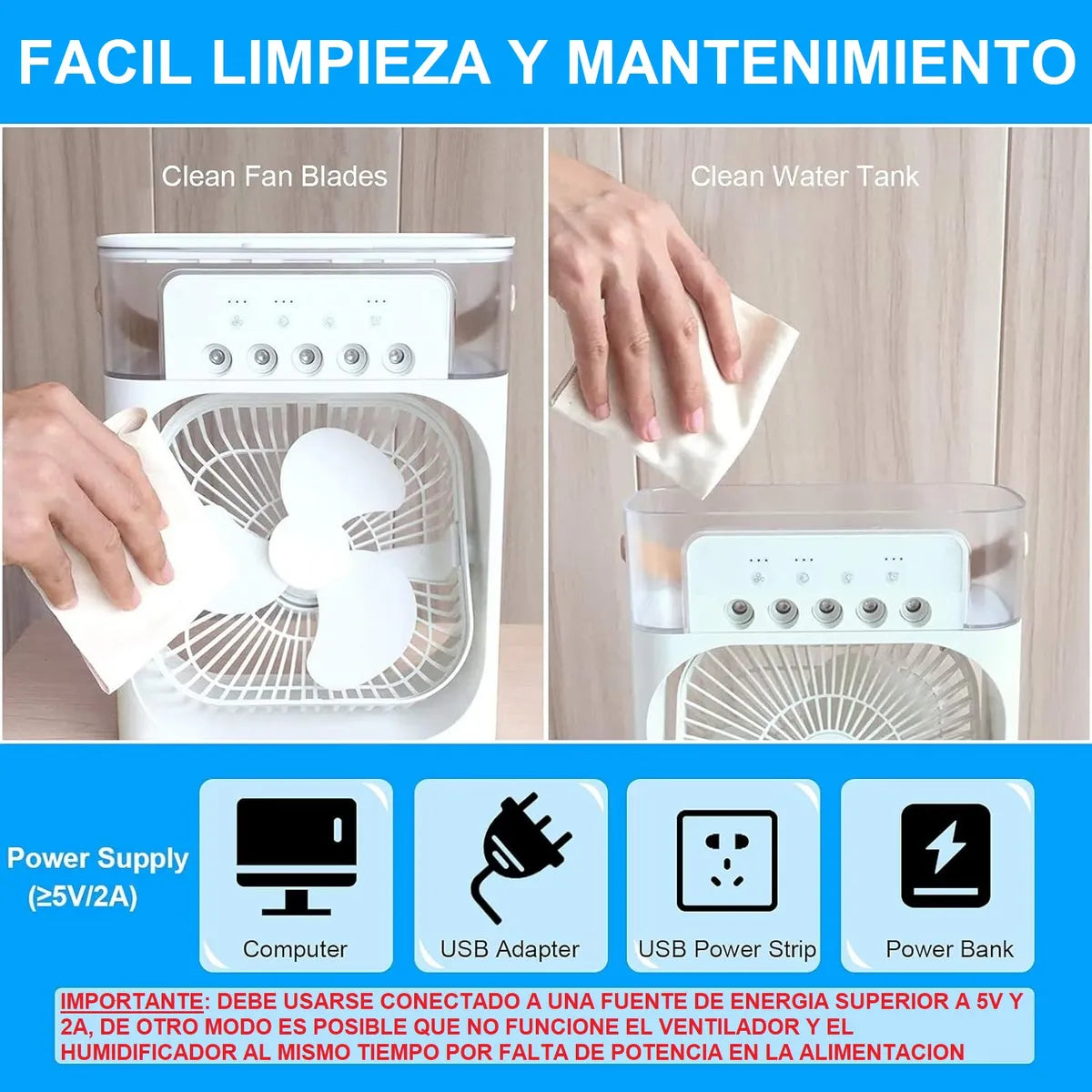 FACIL LIMPIEZA Y MANTENIMIENTO

Clean Fan Blades

Clean Water Tank

Power Supply (≥5V/2A)

Computer

USB Adapter

USB Power Strip

Power Bank

IMPORTANTE: DEBE USARSE CONECTADO A UNA FUENTE DE ENERGIA SUPERIOR A 5V Y 2A, DE OTRO MODO ES POSIBLE QUE NO FUNCIONE EL VENTILADOR Y EL HUMIDIFICADOR AL MISMO TIEMPO POR FALTA DE POTENCIA EN LA ALIMENTACION